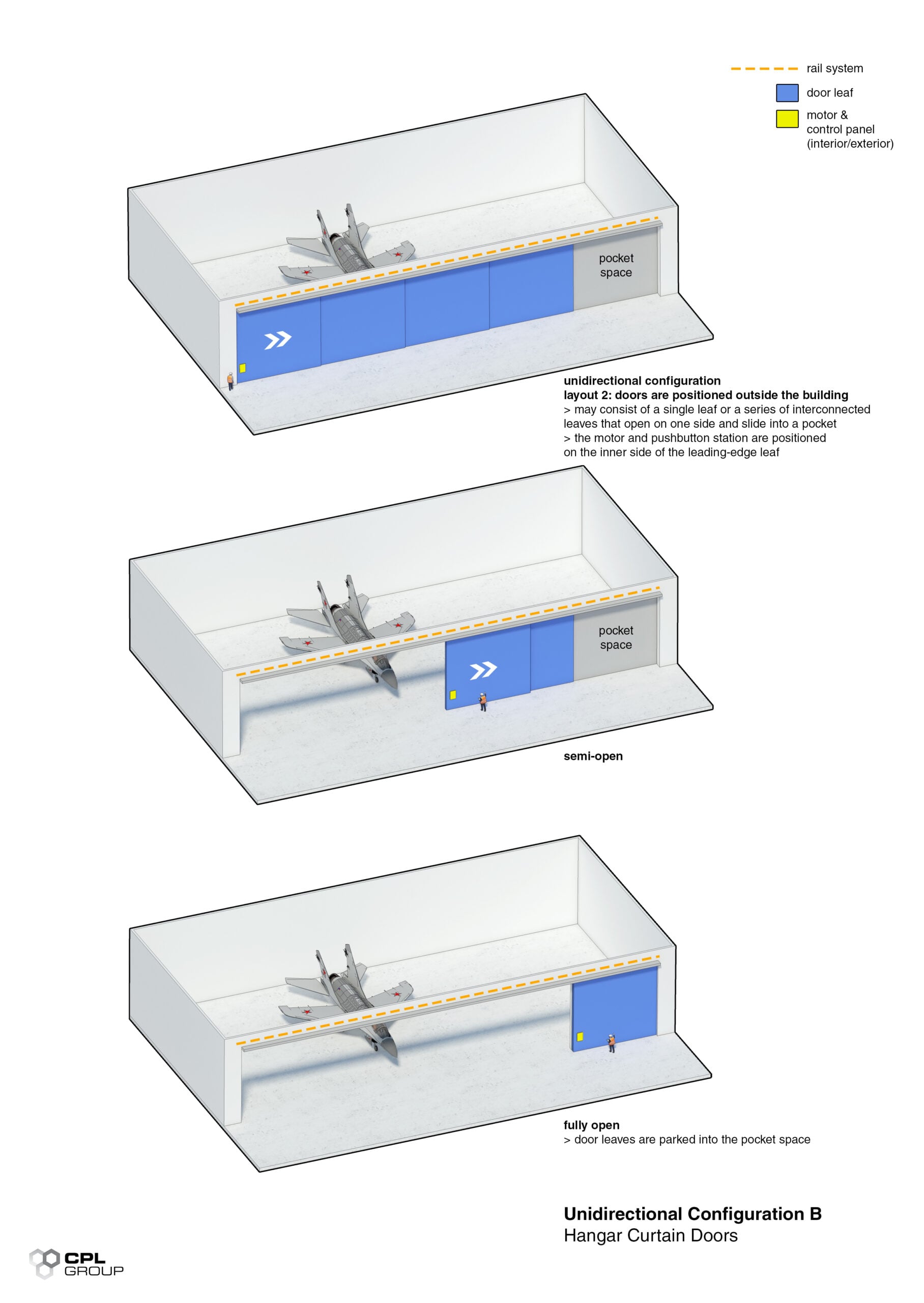 rail system

door leaf

motor & control panel (interior/exterior)

pocket space

unidirectional configuration
layout 2: doors are positioned outside the building
> may consist of a single leaf or a series of interconnected leaves that open on one side and slide into a pocket
> the motor and pushbutton station are positioned on the inner side of the leading-edge leaf

pocket space

semi-open

fully open
> door leaves are parked into the pocket space

Unidirectional Configuration B
Hangar Curtain Doors

CPL GROUP