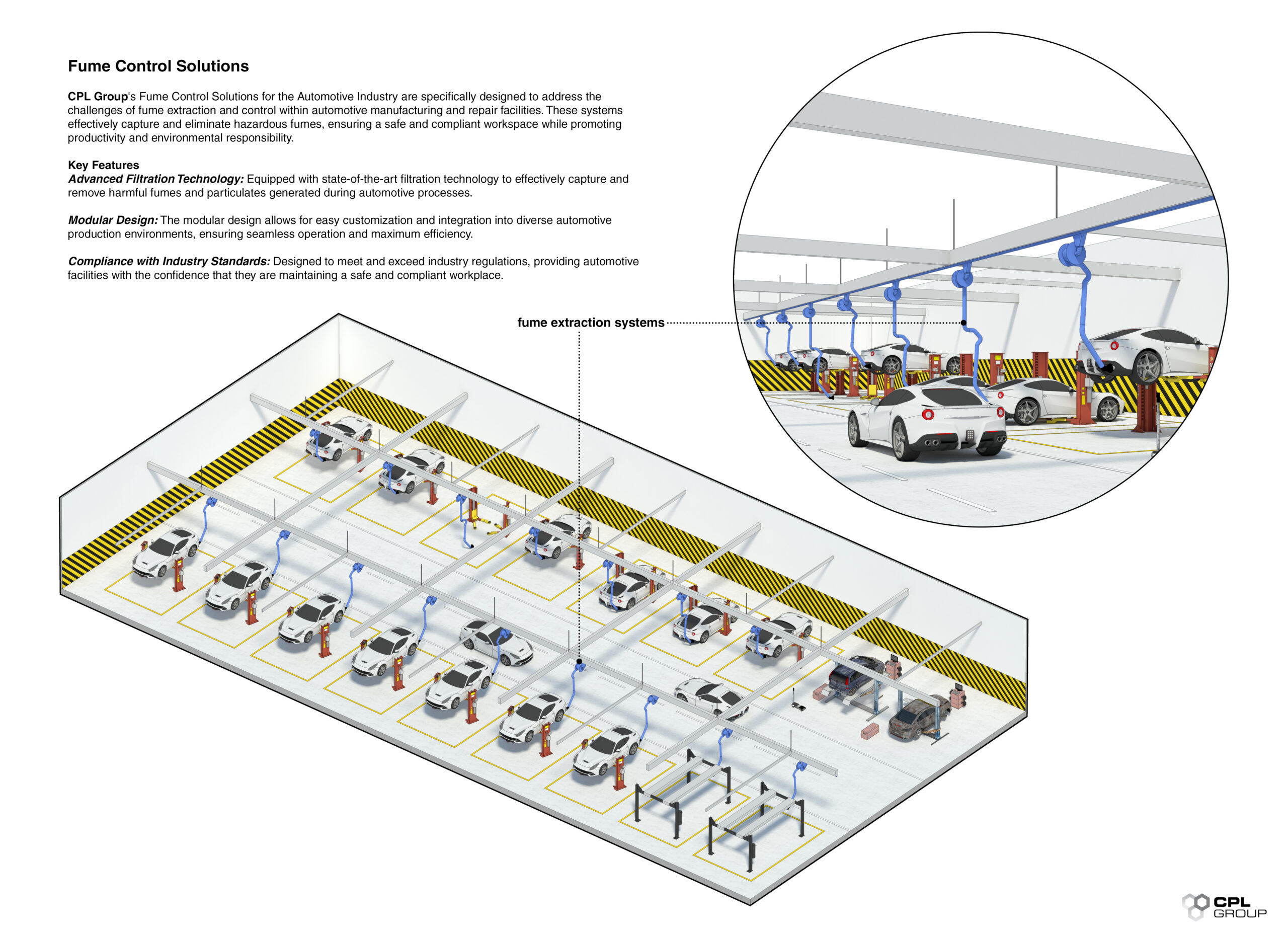 Fume Control Solutions

CPL Group's Fume Control Solutions for the Automotive Industry are specifically designed to address the challenges of fume extraction and control within automotive manufacturing and repair facilities. These systems effectively capture and eliminate hazardous fumes, ensuring a safe and compliant workspace while promoting productivity and environmental responsibility.

Key Features
Advanced Filtration Technology: Equipped with state-of-the-art filtration technology to effectively capture and remove harmful fumes and particulates generated during automotive processes.

Modular Design: The modular design allows for easy customization and integration into diverse automotive production environments, ensuring seamless operation and maximum efficiency.

Compliance with Industry Standards: Designed to meet and exceed industry regulations, providing automotive facilities with the confidence that they are maintaining a safe and compliant workplace.

fume extraction systems

CPL GROUP