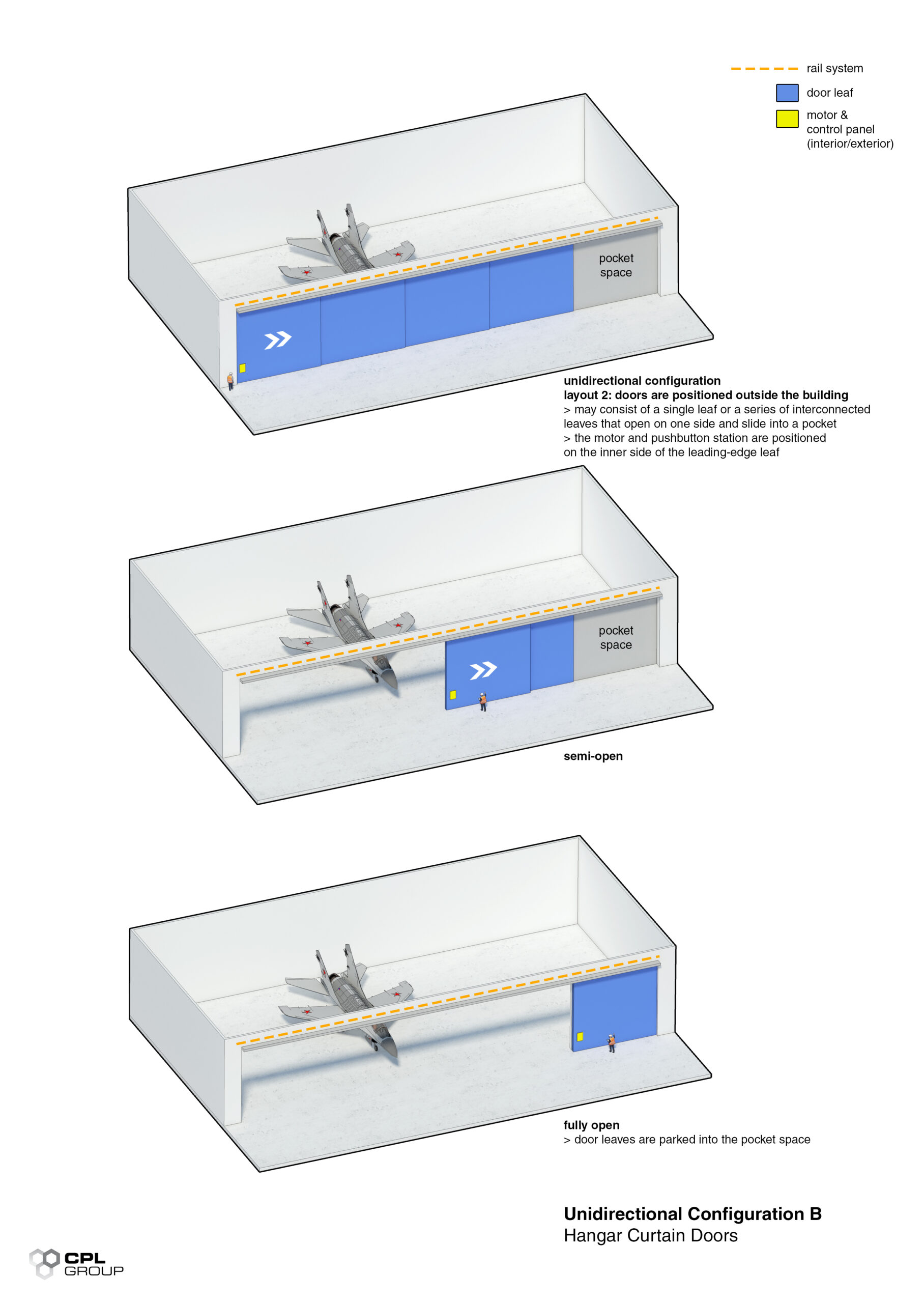 rail system

door leaf

motor & control panel (interior/exterior)

pocket space

unidirectional configuration
layout 2: doors are positioned outside the building
> may consist of a single leaf or a series of interconnected leaves that open on one side and slide into a pocket
> the motor and pushbutton station are positioned on the inner side of the leading-edge leaf

pocket space

semi-open

fully open
> door leaves are parked into the pocket space

Unidirectional Configuration B
Hangar Curtain Doors

CPL GROUP