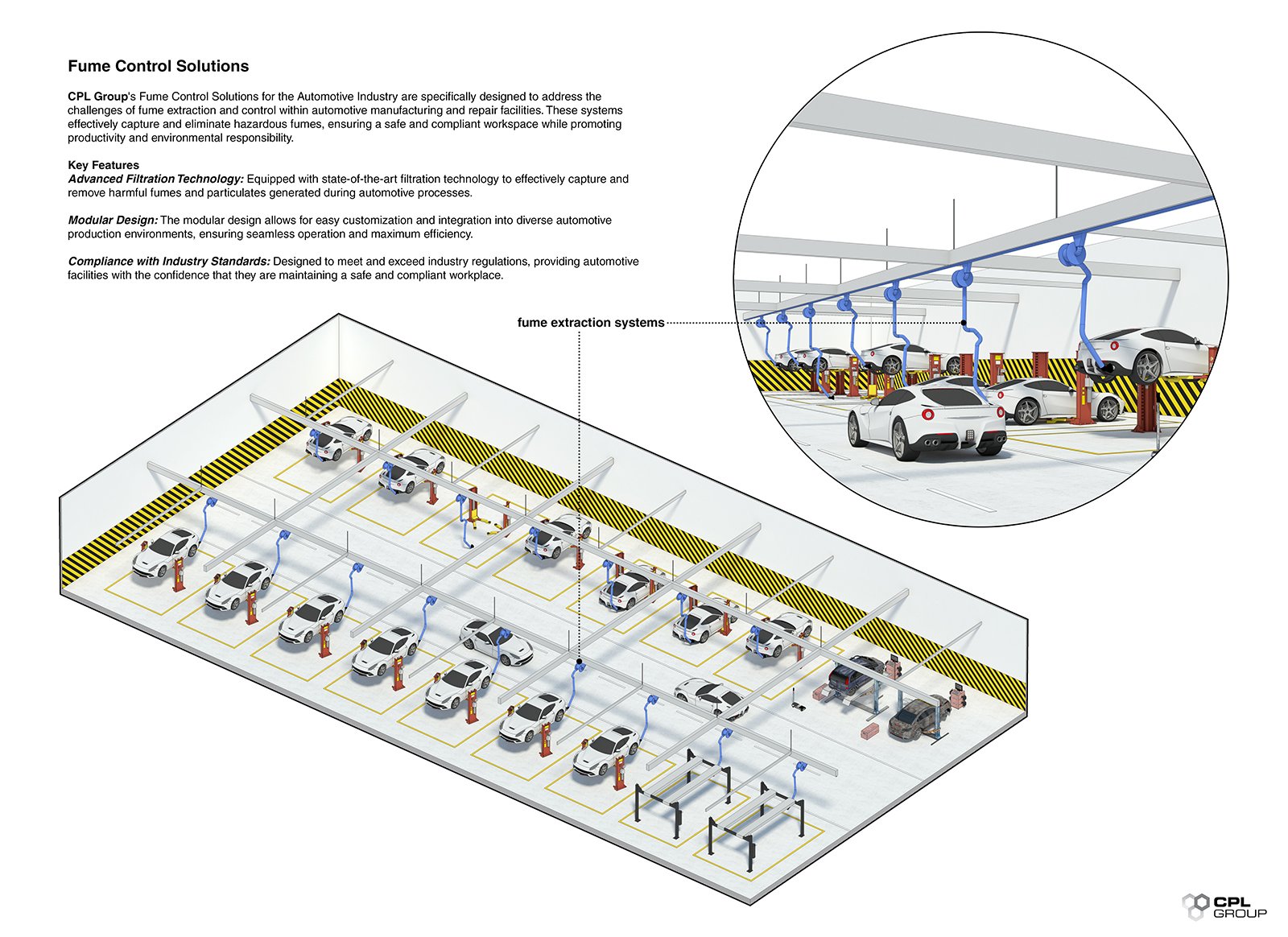 Fume Control Solutions

CPL Group's Fume Control Solutions for the Automotive Industry are specifically designed to address the challenges of fume extraction and control within automotive manufacturing and repair facilities. These systems effectively capture and eliminate hazardous fumes, ensuring a safe and compliant workspace while promoting productivity and environmental responsibility.

Key Features
Advanced Filtration Technology: Equipped with state-of-the-art filtration technology to effectively capture and remove harmful fumes and particulates generated during automotive processes.

Modular Design: The modular design allows for easy customization and integration into diverse automotive production environments, ensuring seamless operation and maximum efficiency.

Compliance with Industry Standards: Designed to meet and exceed industry regulations, providing automotive facilities with the confidence that they are maintaining a safe and compliant workplace.

fume extraction systems

CPL GROUP