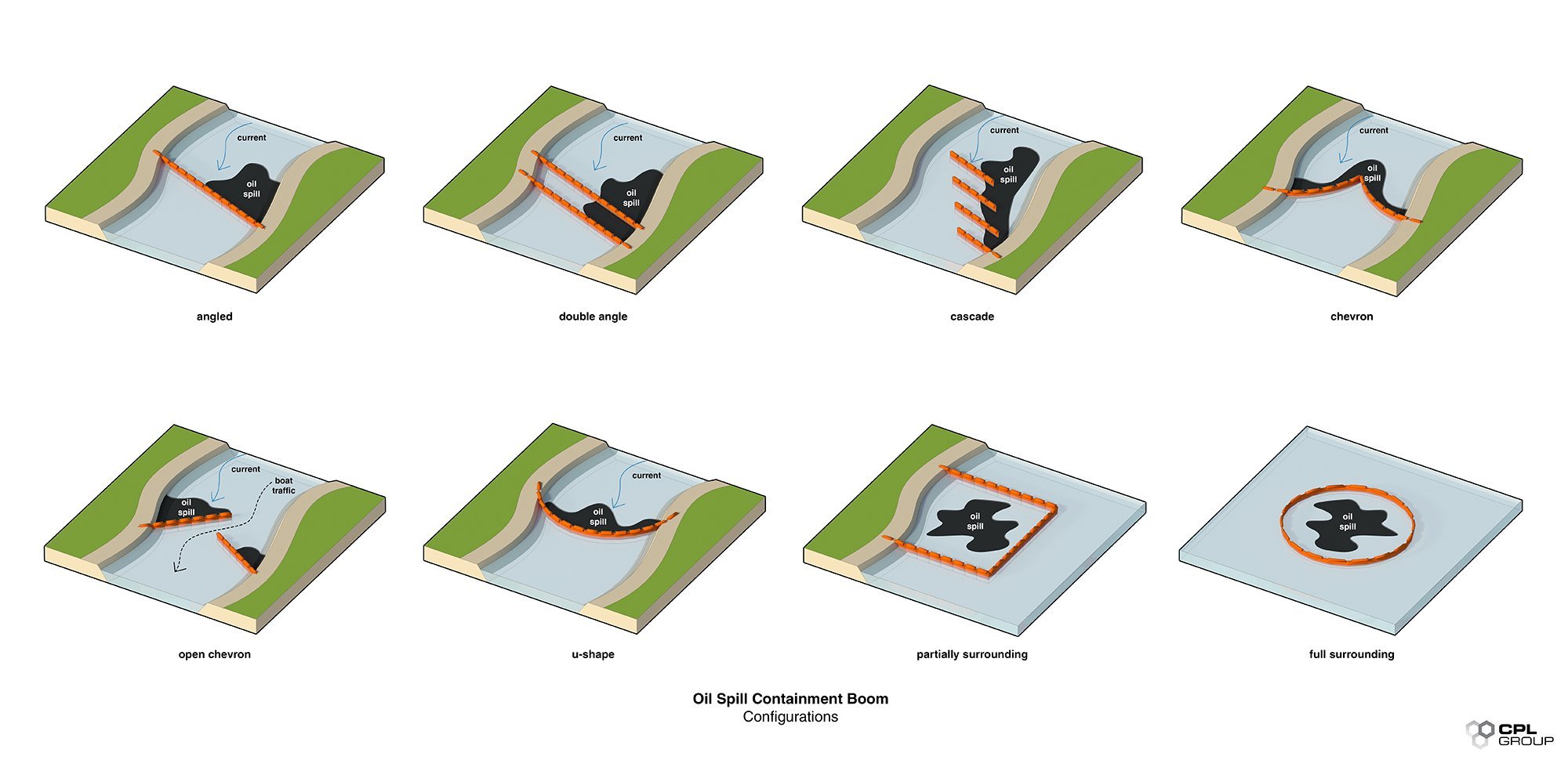 current
oil spill
angled

current
oil spill
double angle

current
oil spill
cascade

current
oil spill
chevron

current
boat traffic
oil spill
open chevron

current
oil spill
u-shape

oil spill
partially surrounding

oil spill
full surrounding

Oil Spill Containment Boom
Configurations

CPL GROUP